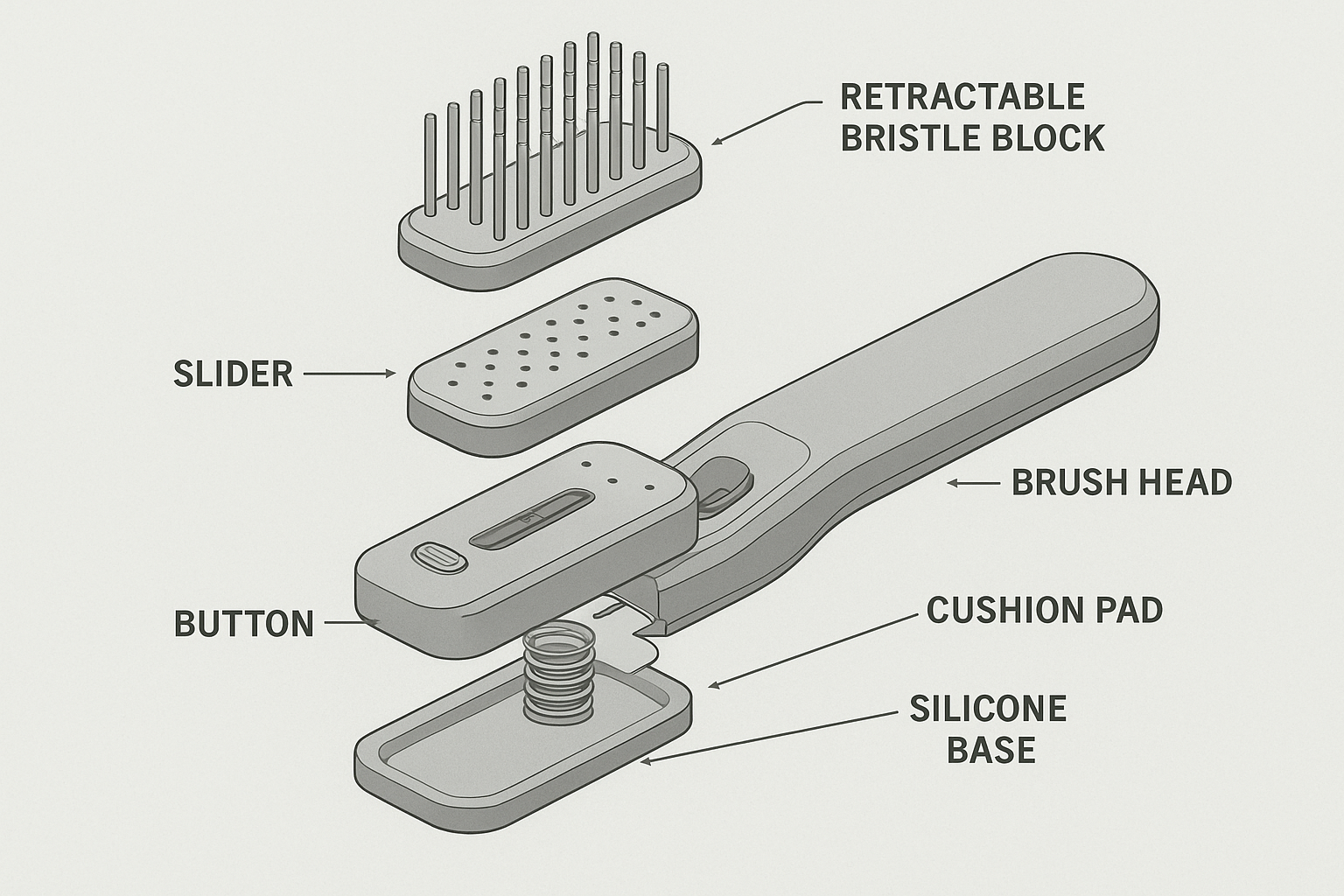 RETRACTABLE BRISTLE BLOCK

SLIDER

BRUSH HEAD

BUTTON

CUSHION PAD

SILICONE BASE